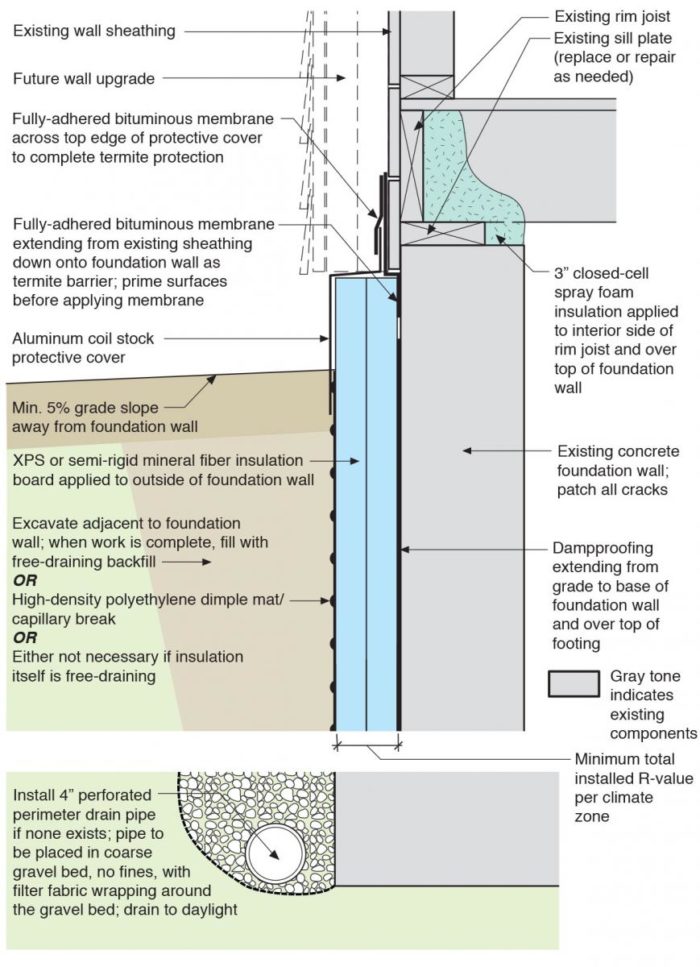 Existing wall sheathing

Future wall upgrade

Fully-adhered bituminous membrane across top edge of protective cover to complete termite protection

Fully-adhered bituminous membrane extending from existing sheathing down onto foundation wall as termite barrier; prime surfaces before applying membrane

Aluminum coil stock protective cover

Min. 5% grade slope away from foundation wall

XPS or semi-rigid mineral fiber insulation board applied to outside of foundation wall

Excavate adjacent to foundation wall; when work is complete, fill with free-draining backfill
OR
High-density polyethylene dimple mat/ capillary break
OR
Either not necessary if insulation itself is free-draining

Install 4" perforated perimeter drain pipe if none exists; pipe to be placed in coarse gravel bed, no fines, with filter fabric wrapping around the gravel bed; drain to daylight

Existing rim joist

Existing sill plate (replace or repair as needed)

3" closed-cell spray foam insulation applied to interior side of rim joist and over top of foundation wall

Existing concrete foundation wall; patch all cracks

Dampproofing extending from grade to base of foundation wall and over top of footing

Gray tone indicates existing components

Minimum total installed R-value per climate zone